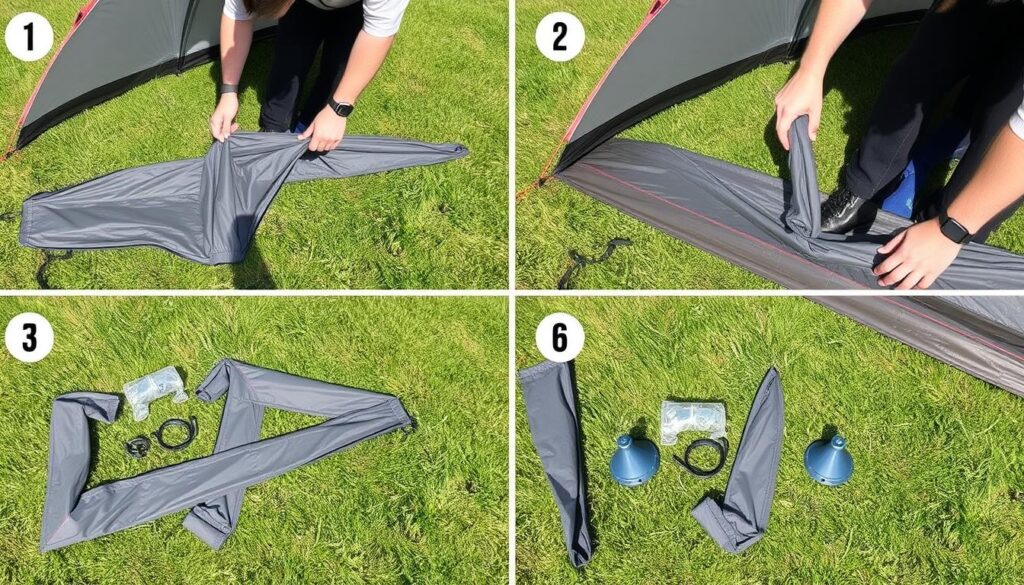 1
2
3
6